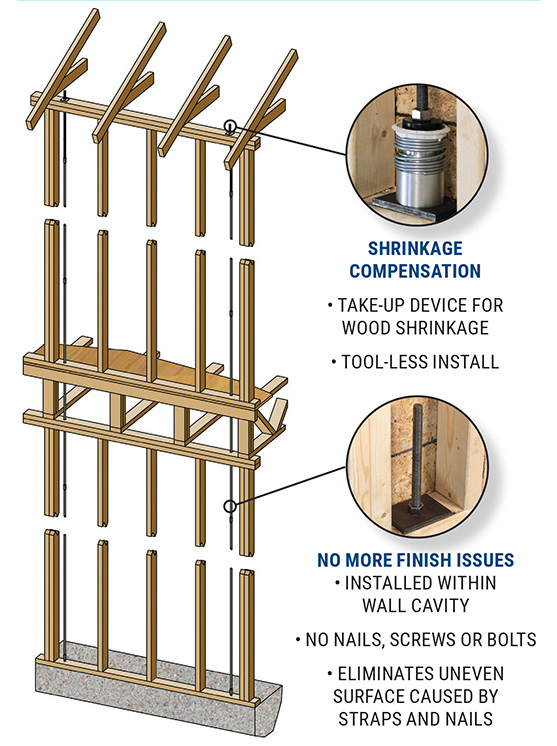 SHRINKAGE COMPENSATION

• TAKE-UP DEVICE FOR WOOD SHRINKAGE

• TOOL-LESS INSTALL

NO MORE FINISH ISSUES

• INSTALLED WITHIN WALL CAVITY

• NO NAILS, SCREWS OR BOLTS

• ELIMINATES UNEVEN SURFACE CAUSED BY STRAPS AND NAILS